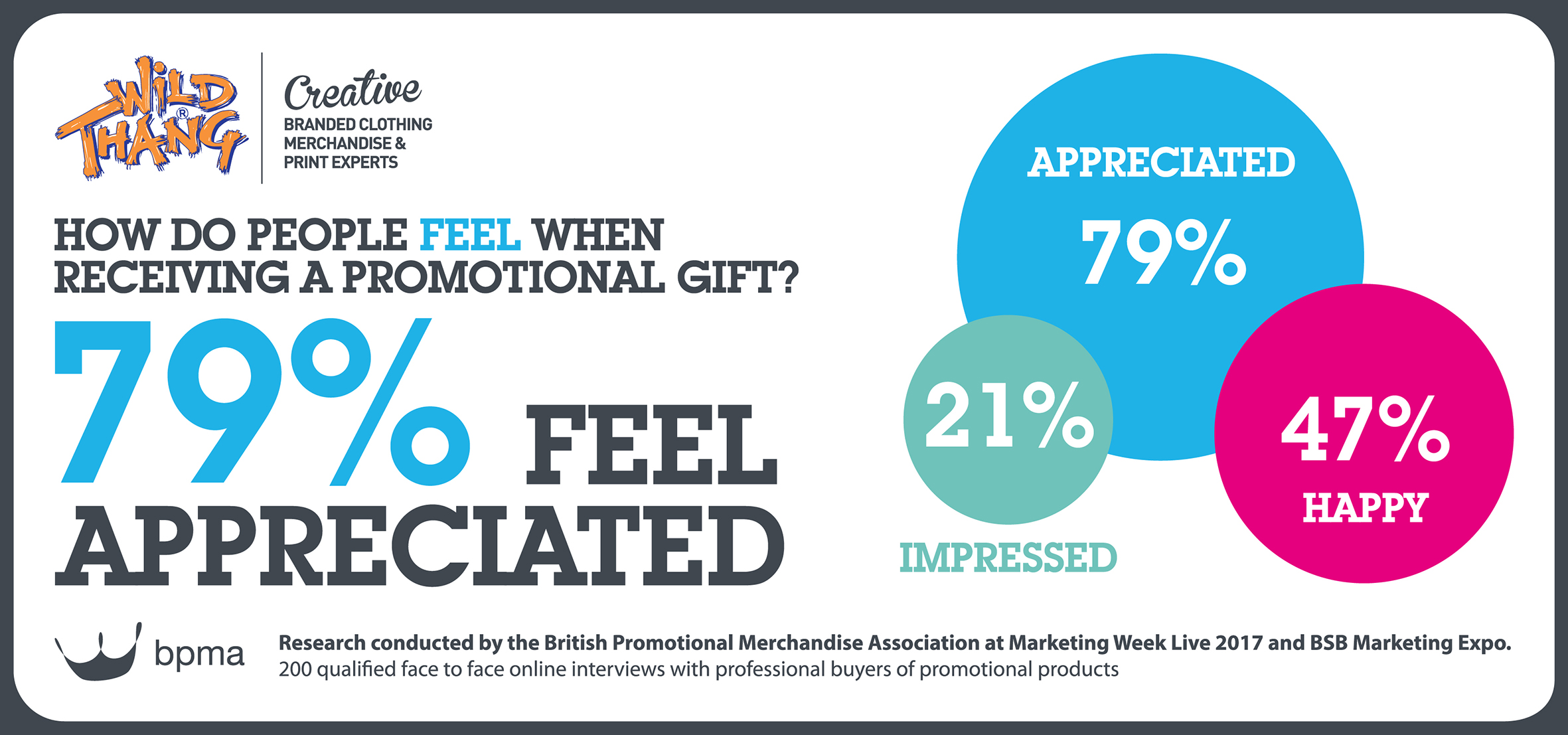 WILD THANG®

Creative
BRANDED CLOTHING
MERCHANDISE &
PRINT EXPERTS

HOW DO PEOPLE FEEL WHEN RECEIVING A PROMOTIONAL GIFT?

79% FEEL APPRECIATED

APPRECIATED
79%

21%
IMPRESSED

47%
HAPPY

bpma

Research conducted by the British Promotional Merchandise Association at Marketing Week Live 2017 and BSB Marketing Expo.
200 qualified face to face online interviews with professional buyers of promotional products